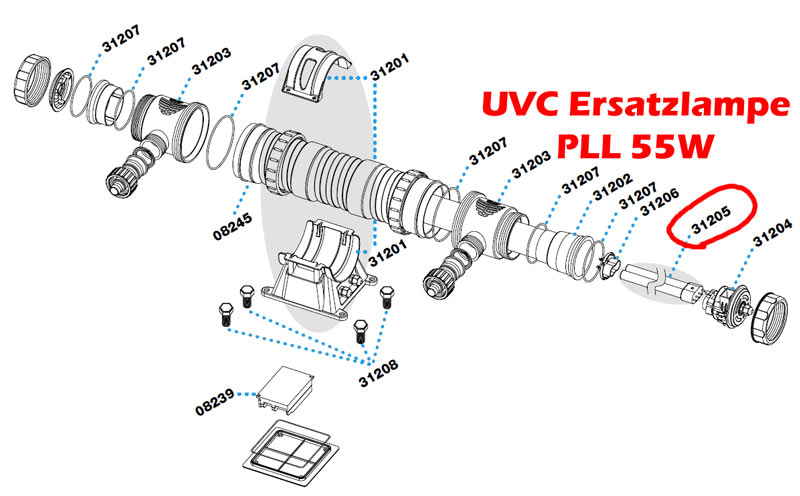 31207
31207
31203
31207
31201
UVC Ersatzlampe
PLL 55W
31207
31203
31207
31202
31207
31206
31205
31204
08245
31201
31208
08239