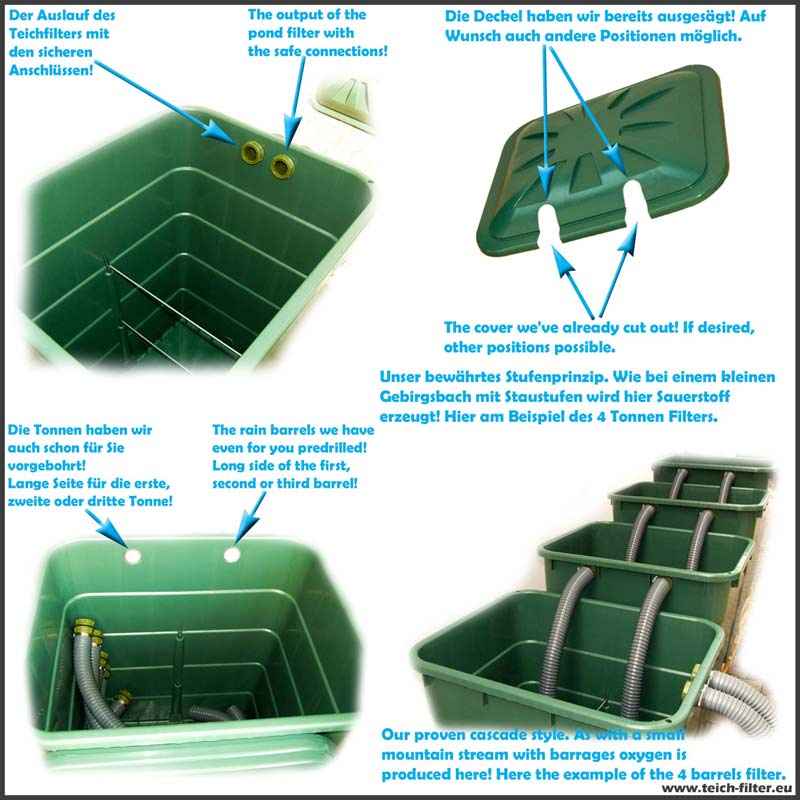 Der Auslauf des Teichfilters mit den sicheren Anschlüssen!

The output of the pond filter with the safe connections!

Die Deckel haben wir bereits ausgesägt! Auf Wunsch auch andere Positionen möglich.

The cover we've already cut out! If desired, other positions possible.

Unser bewährtes Stufenprinzip. Wie bei einem kleinen Gebirgsbach mit Staustufen wird hier Sauerstoff erzeugt! Hier am Beispiel des 4 Tonnen Filters.

Die Tonnen haben wir auch schon für Sie vorgebohrt! Lange Seite für die erste, zweite oder dritte Tonne!

The rain barrels we have even for you predrilled! Long side of the first, second or third barrel!

Our proven cascade style. As with a small mountain stream with barrages oxygen is produced here! Here the example of the 4 barrels filter.

www.teich-filter.eu